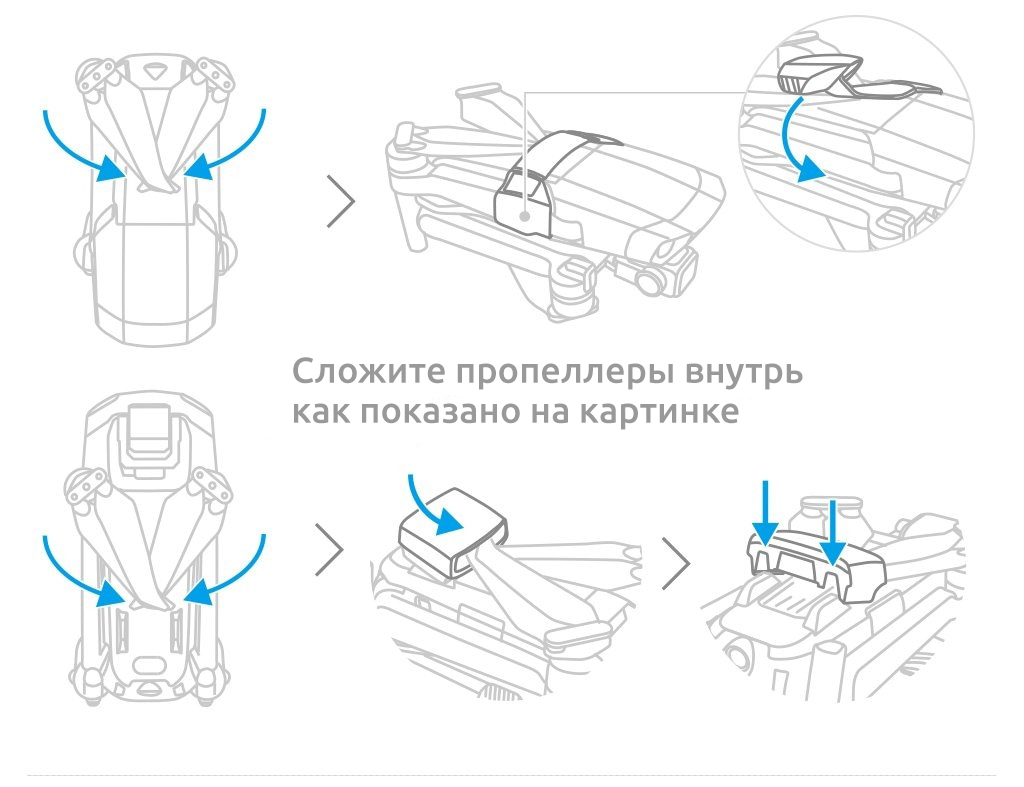 Сложите пропеллеры внутрь как показано на картинке