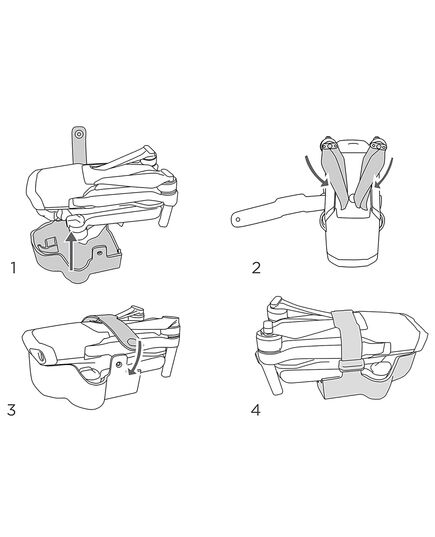 1

2

3

4