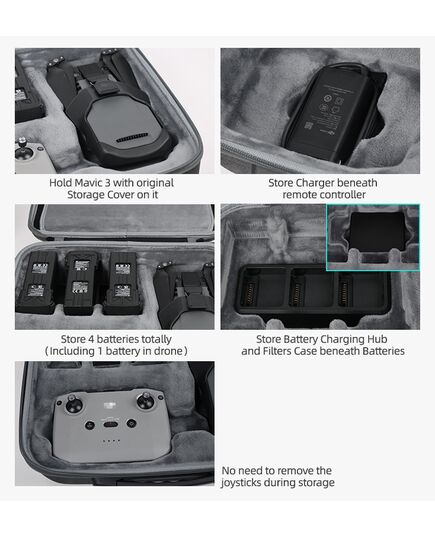 Hold Mavic 3 with original Storage Cover on it

Store Charger beneath remote controller

Store 4 batteries totally (Including 1 battery in drone)

Store Battery Charging Hub and Filters Case beneath Batteries

No need to remove the joysticks during storage