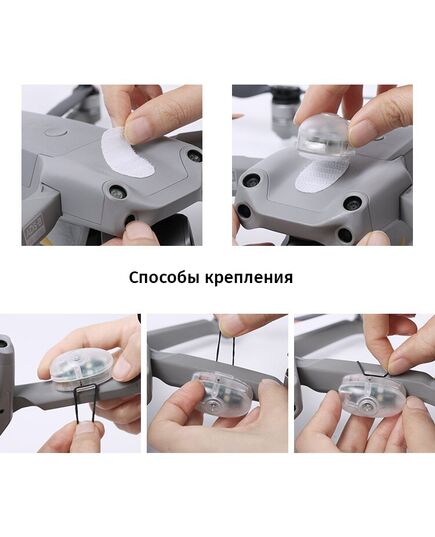 ADS-B

Способы крепления