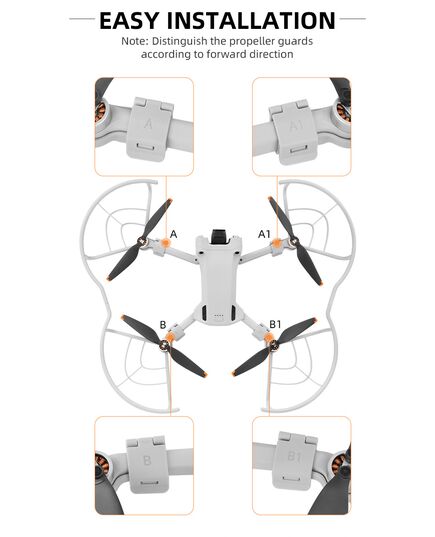 EASY INSTALLATION
Note: Distinguish the propeller guards according to forward direction

A

A1

A

A1

B

B1

B

B1