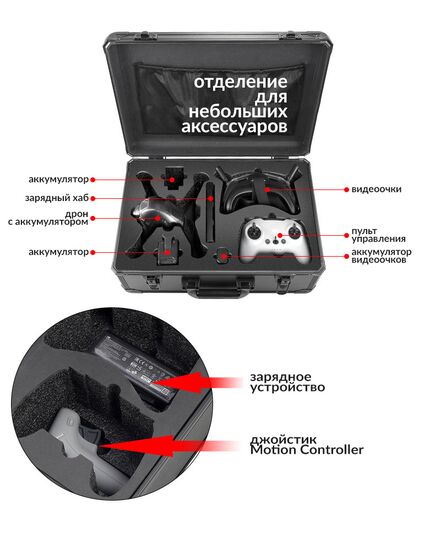 отделение для небольших аксессуаров

аккумулятор

зарядный хаб

дрон с аккумулятором

аккумулятор

видеоочки

пульт управления

аккумулятор видеоочков

зарядное устройство

джойстик Motion Controller